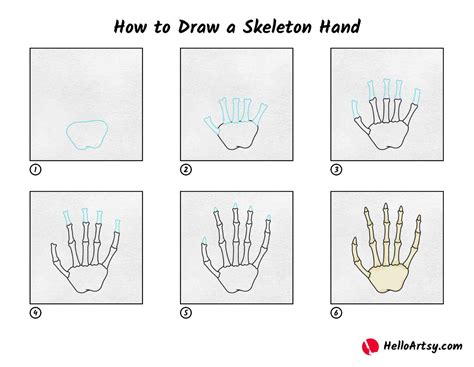 How to Draw a Skeleton Hand

1

2

3

4

5

6

HelloArtsy.com