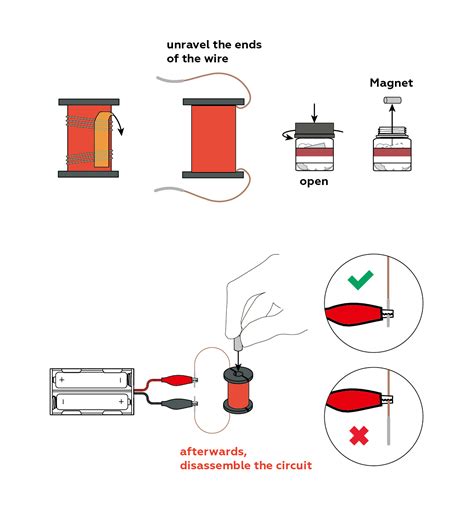 unravel the ends of the wire

Magnet

open

+ -
- +

afterwards,
disassemble the circuit