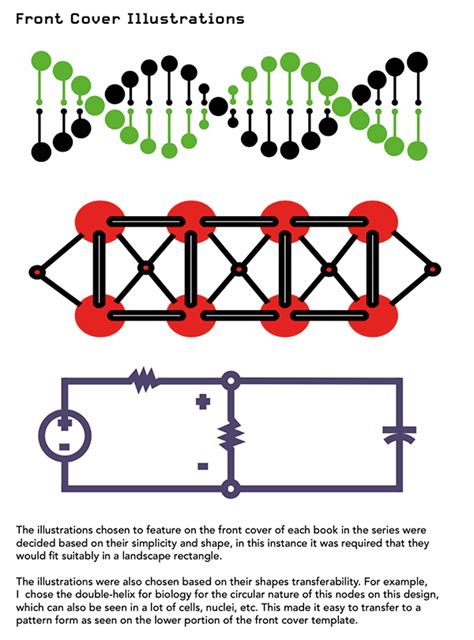 Front Cover Illustrations

+
-
+
-

The illustrations chosen to feature on the front cover of each book in the series were decided based on their simplicity and shape, in this instance it was required that they would fit suitably in a landscape rectangle.

The illustrations were also chosen based on their shapes transferability. For example, I chose the double-helix for biology for the circular nature of this nodes on this design, which can also be seen in a lot of cells, nuclei, etc. This made it easy to transfer to a pattern form as seen on the lower portion of the front cover template.