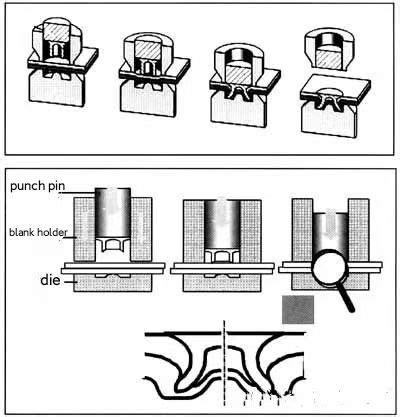 punch pin

blank holder

die