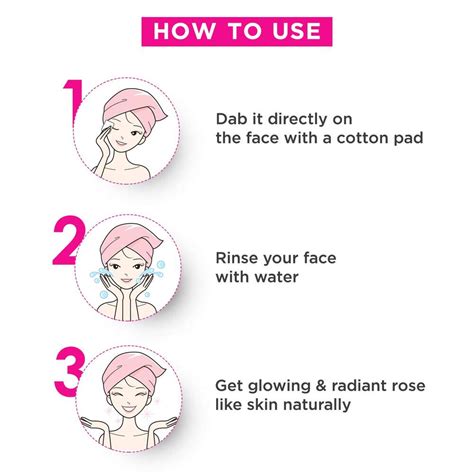 HOW TO USE

1 Dab it directly on the face with a cotton pad

2 Rinse your face with water

3 Get glowing & radiant rose like skin naturally