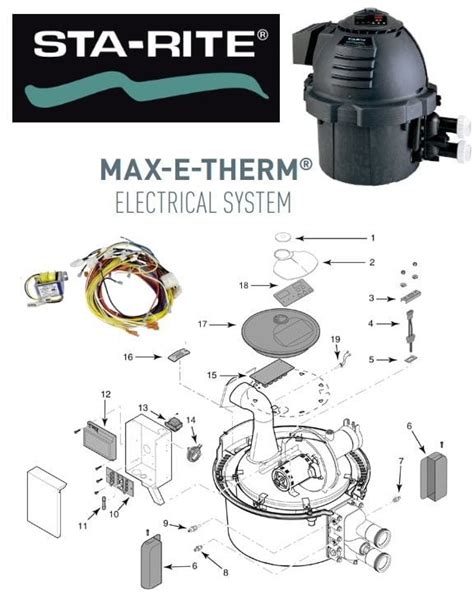 STA-RITE®

MAX-E-THERM®
ELECTRICAL SYSTEM

1
2
18
3
4
17
19
16
5
15
12
13
14
6
7
11
10
9
6
8