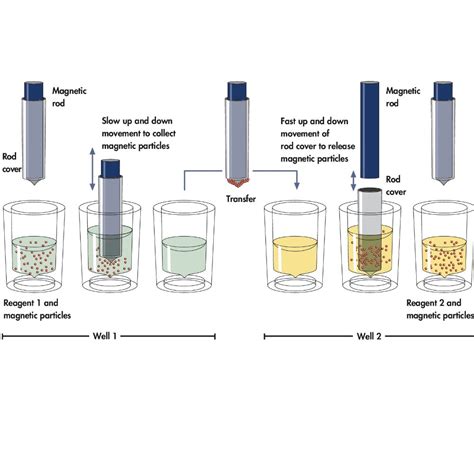 Magnetic rod

Rod cover

Slow up and down movement to collect magnetic particles

Transfer

Fast up and down movement of rod cover to release magnetic particles

Magnetic rod

Rod cover

Reagent 1 and magnetic particles

Reagent 2 and magnetic particles

Well 1

Well 2