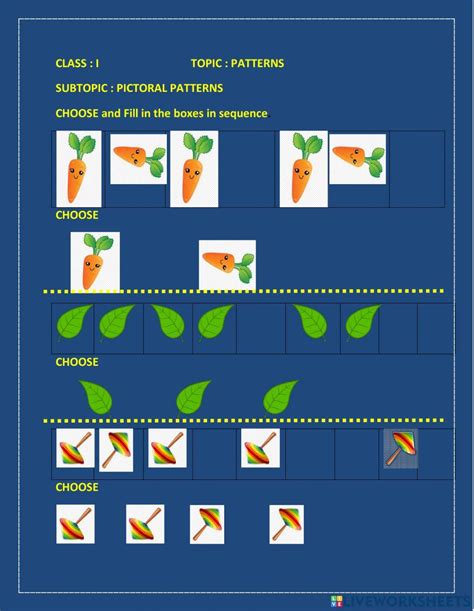 CLASS : I TOPIC : PATTERNS

SUBTOPIC : PICTORAL PATTERNS

CHOOSE and Fill in the boxes in sequence.

CHOOSE

CHOOSE

CHOOSE

LIVEWORKSHEETS