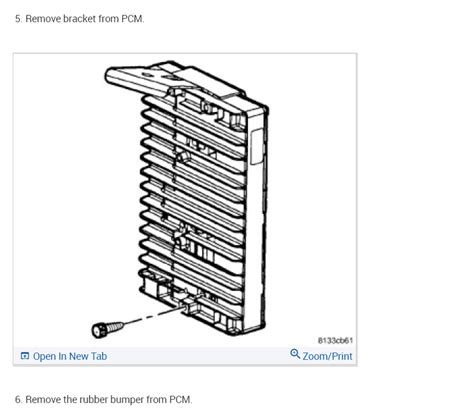 5. Remove bracket from PCM.

8133cb61

Open In New Tab

Zoom/Print

6. Remove the rubber bumper from PCM.