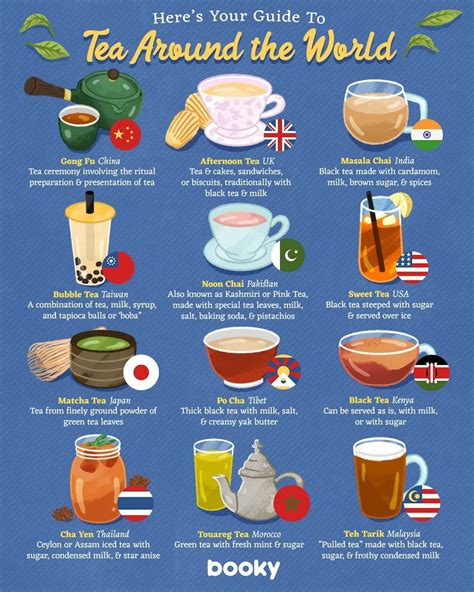 Here's Your Guide To
Tea Around the World

Gong Fu China
Tea ceremony involving the ritual preparation & presentation of tea

Afternoon Tea UK
Tea & cakes, sandwiches, or biscuits, traditionally with black tea & milk

Masala Chai India
Black tea made with cardamom, milk, brown sugar, & spices

Bubble Tea Taiwan
A combination of tea, milk, syrup, and tapioca balls or "boba"

Noon Chai Pakistan
Also known as Kashmiri or Pink Tea, made with special tea leaves, milk, salt, baking soda, & pistachios

Sweet Tea USA
Black tea steeped with sugar & served over ice

Matcha Tea Japan
Tea from finely ground powder of green tea leaves

Po Cha Tibet
Thick black tea with milk, salt, & creamy yak butter

Black Tea Kenya
Can be served as is, with milk, or with sugar

Cha Yen Thailand
Ceylon or Assam iced tea with sugar, condensed milk, & star anise

Touareg Tea Morocco
Green tea with fresh mint & sugar

Teh Tarik Malaysia
"Pulled tea" made with black tea, sugar, & frothy condensed milk

booky