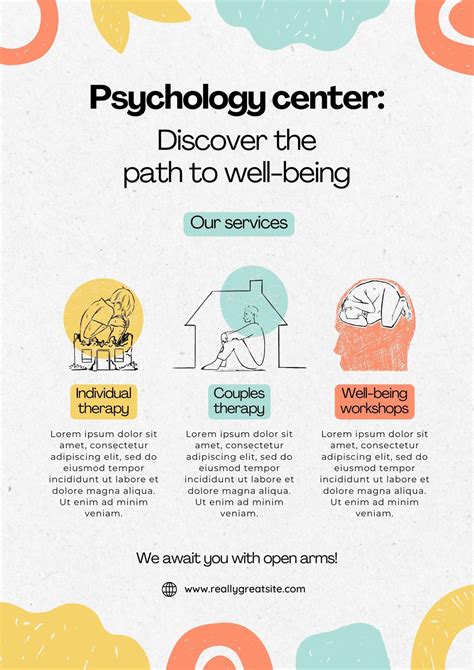 Psychology center:

Discover the path to well-being

Our services

Individual therapy

Lorem ipsum dolor sit amet, consectetur adipiscing elit, sed do eiusmod tempor incididunt ut labore et dolore magna aliqua. Ut enim ad minim veniam.

Couples therapy

Lorem ipsum dolor sit amet, consectetur adipiscing elit, sed do eiusmod tempor incididunt ut labore et dolore magna aliqua. Ut enim ad minim veniam.

Well-being workshops

Lorem ipsum dolor sit amet, consectetur adipiscing elit, sed do eiusmod tempor incididunt ut labore et dolore magna aliqua. Ut enim ad minim veniam.

We await you with open arms!

www.reallygreatsite.com