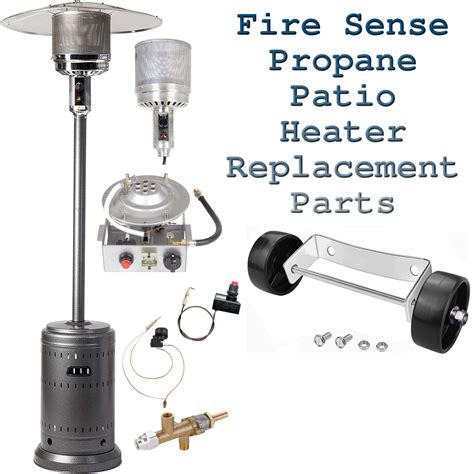 Fire Sense Propane Patio Heater Replacement Parts