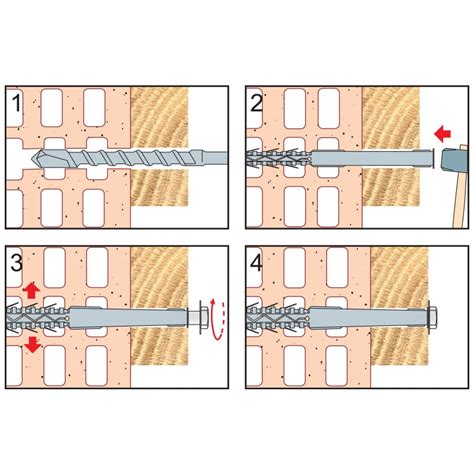 1

2

3

4