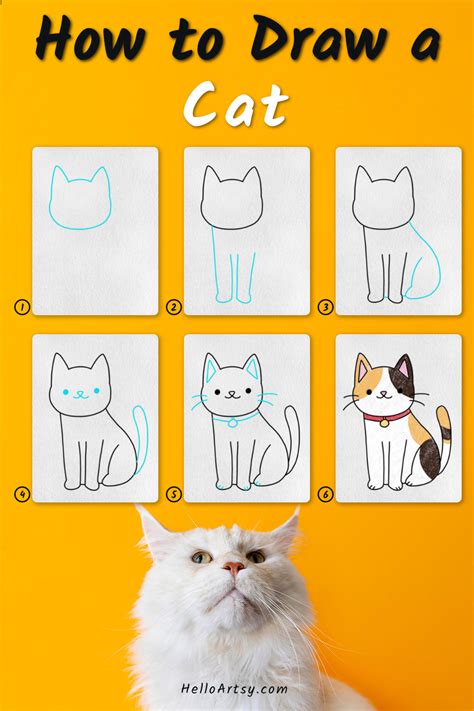 How to Draw a Cat

1

2

3

4

5

6

HelloArtsy.com