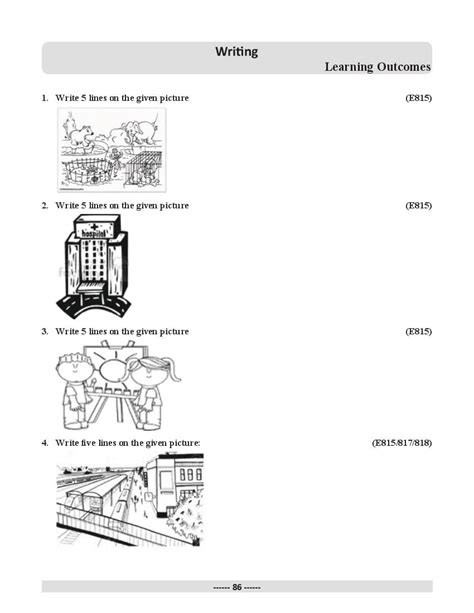 Writing

Learning Outcomes

1. Write 5 lines on the given picture (E815)

2. Write 5 lines on the given picture (E815)

hospital

3. Write 5 lines on the given picture (E815)

4. Write five lines on the given picture: (E815/817/818)

------ 86 ------