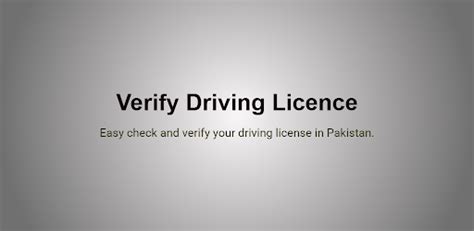 Verify Driving Licence

Easy check and verify your driving license in Pakistan.