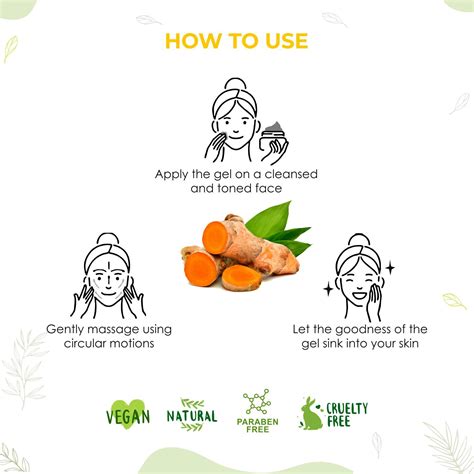 HOW TO USE

Apply the gel on a cleansed and toned face

Gently massage using circular motions

Let the goodness of the gel sink into your skin

VEGAN

NATURAL

PARABEN FREE

CRUELTY FREE