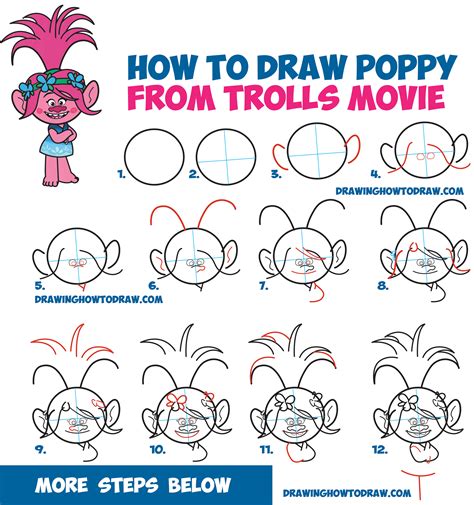 HOW TO DRAW POPPY
FROM TROLLS MOVIE

1.
2.
3.
4.

DRAWINGHOWTODRAW.COM

5.
6.
7.
8.

DRAWINGHOWTODRAW.COM

9.
10.
11.
12.

MORE STEPS BELOW

DRAWINGHOWTODRAW.COM