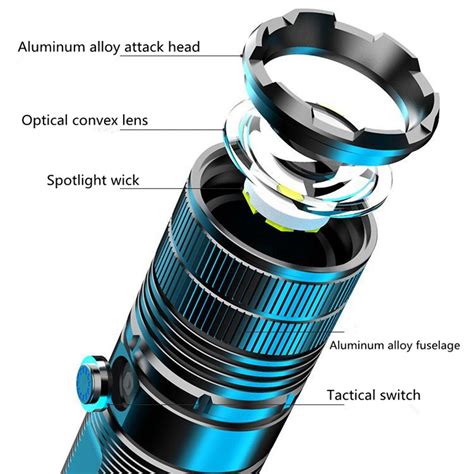 Aluminum alloy attack head

Optical convex lens

Spotlight wick

Aluminum alloy fuselage

Tactical switch