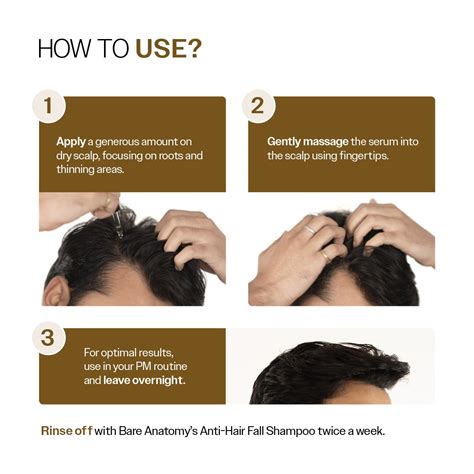 HOW TO USE?

1

Apply a generous amount on dry scalp, focusing on roots and thinning areas.

2

Gently massage the serum into the scalp using fingertips.

3

For optimal results, use in your PM routine and leave overnight.

Rinse off with Bare Anatomy's Anti-Hair Fall Shampoo twice a week.