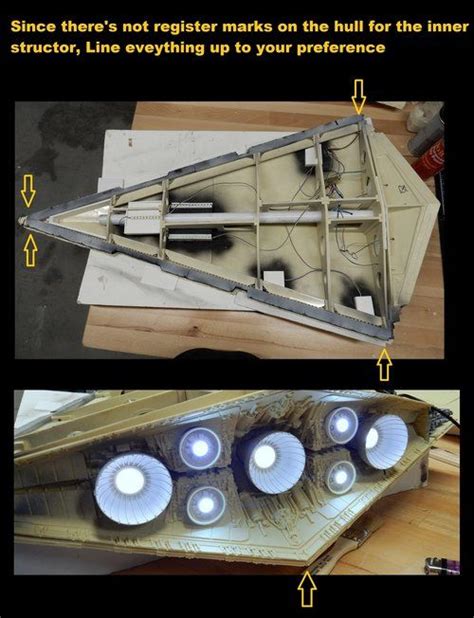 Since there's not register marks on the hull for the inner structor, Line eveything up to your preference