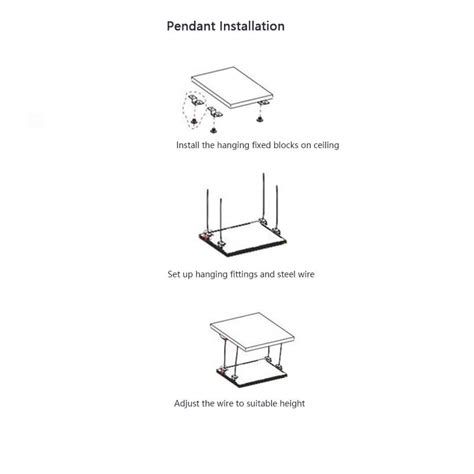 Pendant Installation

Install the hanging fixed blocks on ceiling

Set up hanging fittings and steel wire

Adjust the wire to suitable height