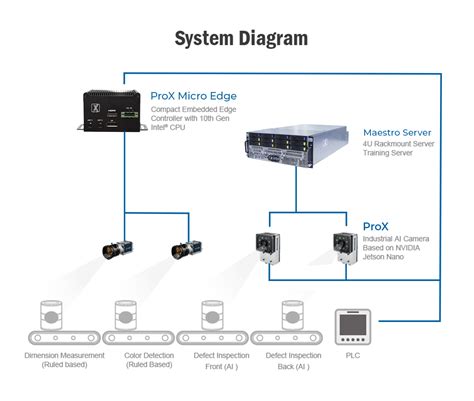 System Diagram

ProX Micro Edge
Compact Embedded Edge Controller with 10th Gen Intel® CPU

Maestro Server
4U Rackmount Server Training Server

ProX
Industrial AI Camera Based on NVIDIA Jetson Nano

Dimension Measurement (Ruled based)

Color Detection (Ruled Based)

Defect Inspection Front (AI )

Defect Inspection Back (AI )

PLC