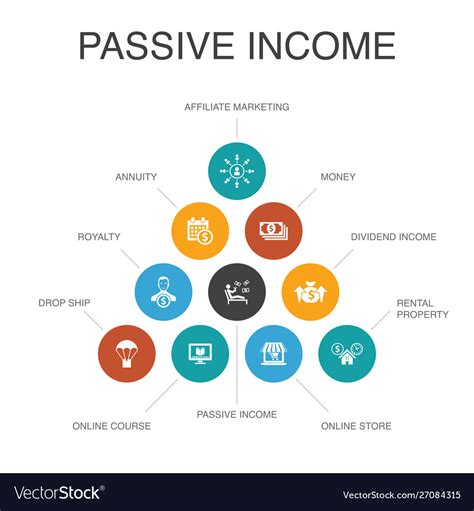 PASSIVE INCOME

AFFILIATE MARKETING

ANNUITY

MONEY

ROYALTY

DIVIDEND INCOME

DROP SHIP

RENTAL PROPERTY

ONLINE COURSE

PASSIVE INCOME

ONLINE STORE

VectorStock®

VectorStock.com/27084315