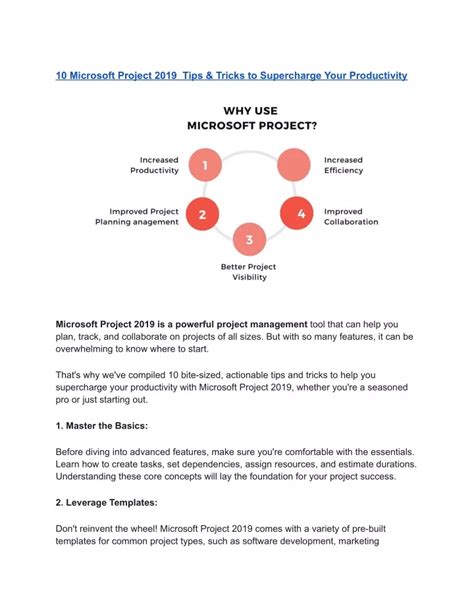 10 Microsoft Project 2019  Tips & Tricks to Supercharge Your Productivity

WHY USE
MICROSOFT PROJECT?

Increased Productivity

1

Increased Efficiency

Improved Project Planning anagement

2

4

Improved Collaboration

3

Better Project Visibility

Microsoft Project 2019 is a powerful project management tool that can help you plan, track, and collaborate on projects of all sizes. But with so many features, it can be overwhelming to know where to start.

That's why we've compiled 10 bite-sized, actionable tips and tricks to help you supercharge your productivity with Microsoft Project 2019, whether you're a seasoned pro or just starting out.

1. Master the Basics:

Before diving into advanced features, make sure you're comfortable with the essentials. Learn how to create tasks, set dependencies, assign resources, and estimate durations. Understanding these core concepts will lay the foundation for your project success.

2. Leverage Templates:

Don't reinvent the wheel! Microsoft Project 2019 comes with a variety of pre-built templates for common project types, such as software development, marketing