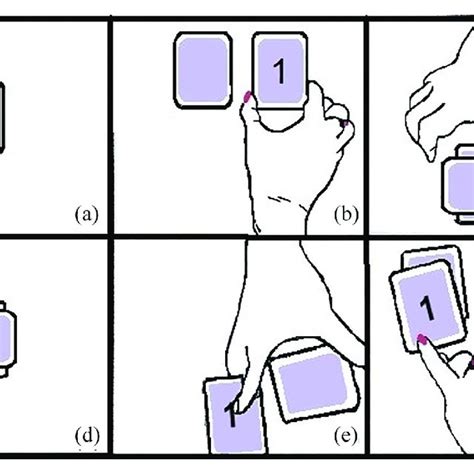 (a)

1

(b)

(d)

1

(e)

1