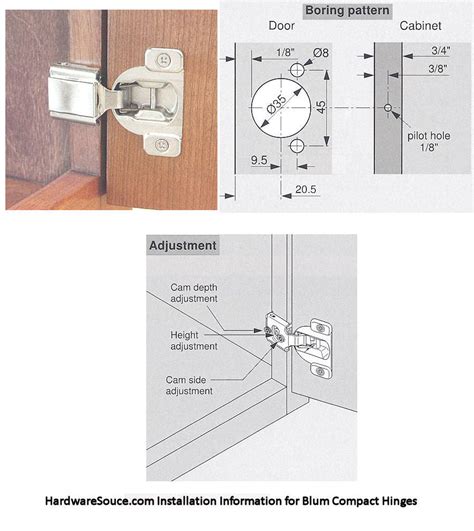 Boring pattern

Door

Cabinet

1/8"

Ø8

Ø35

45

9.5

20.5

3/4"

3/8"

pilot hole 1/8"

Adjustment

Cam depth adjustment

Height adjustment

Cam side adjustment

HardwareSouce.com Installation Information for Blum Compact Hinges