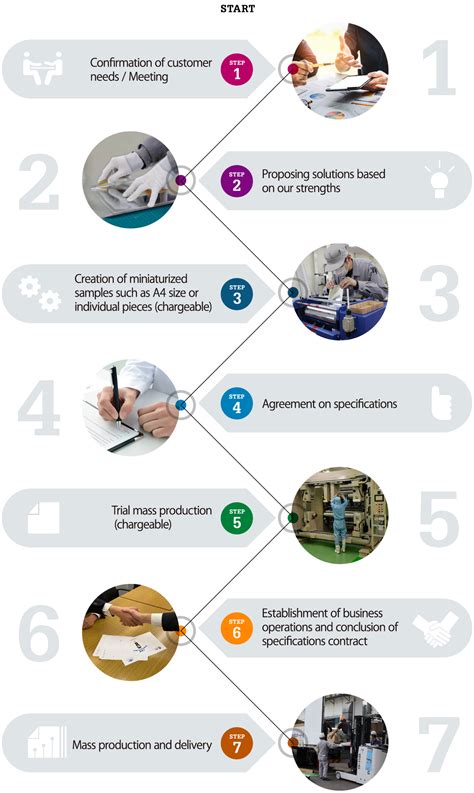 START

Confirmation of customer needs / Meeting

STEP 1

1

2

STEP 2

Proposing solutions based on our strengths

Creation of miniaturized samples such as A4 size or individual pieces (chargeable)

STEP 3

3

4

STEP 4

Agreement on specifications

Trial mass production (chargeable)

STEP 5

5

6

STEP 6

Establishment of business operations and conclusion of specifications contract

Mass production and delivery

STEP 7

7