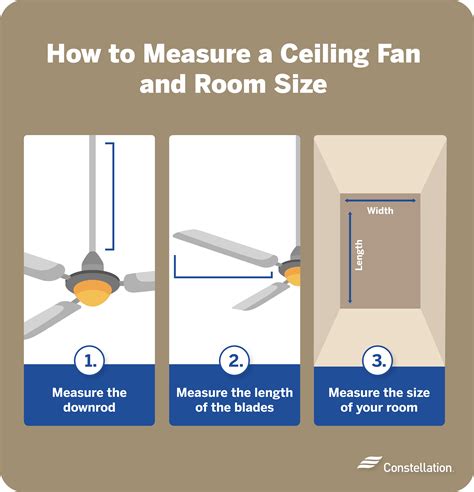 How to Measure a Ceiling Fan and Room Size

1.

Measure the downrod

2.

Measure the length of the blades

Width

Length

3.

Measure the size of your room

Constellation.