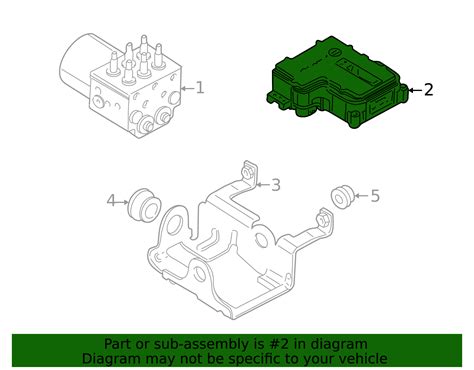 1
2
3
4
5

Part or sub-assembly is #2 in diagram
Diagram may not be specific to your vehicle