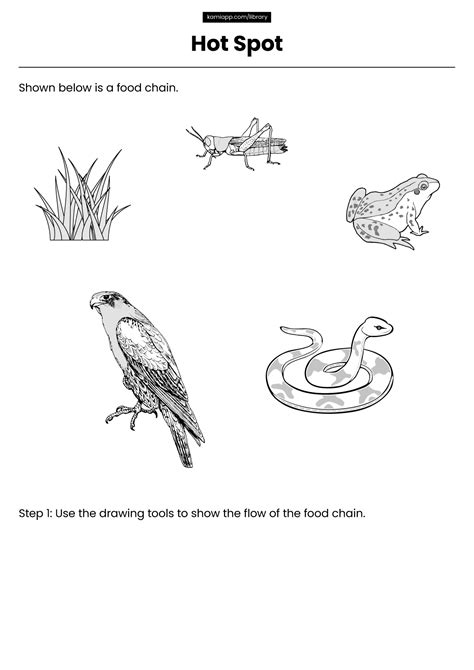 kamiapp.com/library

Hot Spot

Shown below is a food chain.

Step 1: Use the drawing tools to show the flow of the food chain.