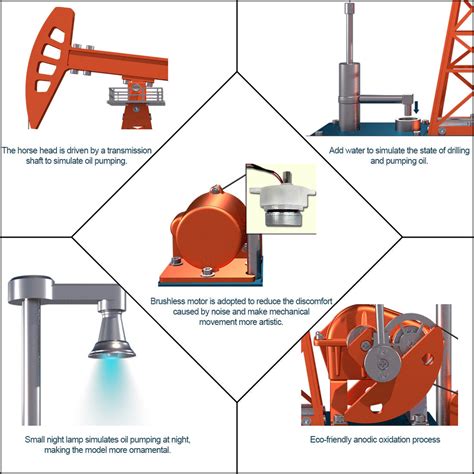 The horse head is driven by a transmission shaft to simulate oil pumping.

Add water to simulate the state of drilling and pumping oil.

Brushless motor is adopted to reduce the discomfort caused by noise and make mechanical movement more artistic.

Small night lamp simulates oil pumping at night, making the model more ornamental.

Eco-friendly anodic oxidation process