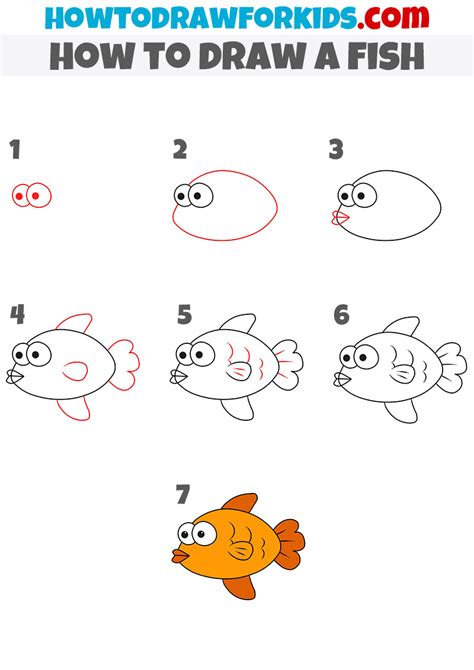 HOWTODRAWFORKIDS.com
HOW TO DRAW A FISH

1

2

3

4

5

6

7