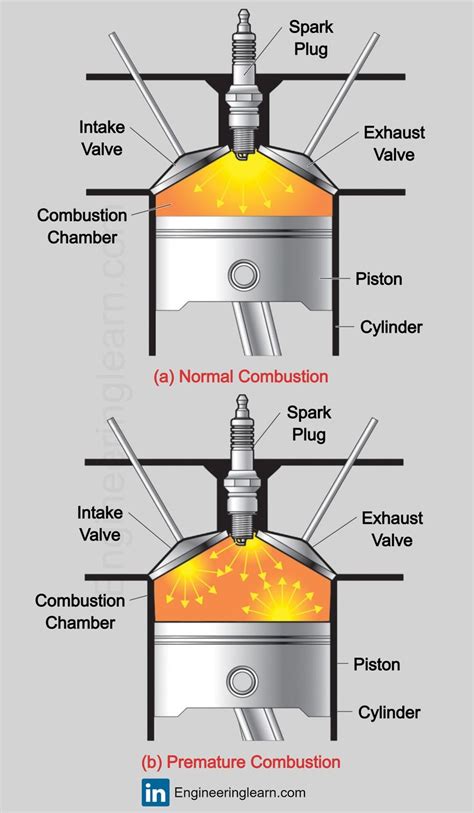 Spark Plug

Intake Valve

Exhaust Valve

Combustion Chamber

Piston

Cylinder

(a) Normal Combustion

Spark Plug

Intake Valve

Exhaust Valve

Combustion Chamber

Piston

Cylinder

(b) Premature Combustion

in Engineeringlearn.com

Engineeringlearn.com