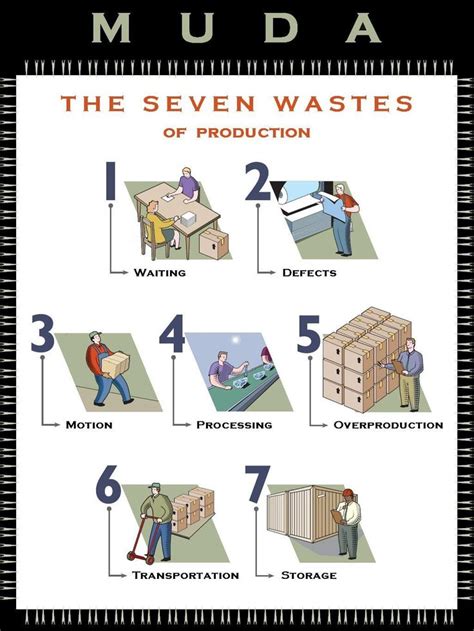 MUDA

THE SEVEN WASTES
OF PRODUCTION

1
WAITING

2
DEFECTS

3
MOTION

4
PROCESSING

5
OVERPRODUCTION

6
TRANSPORTATION

7
STORAGE