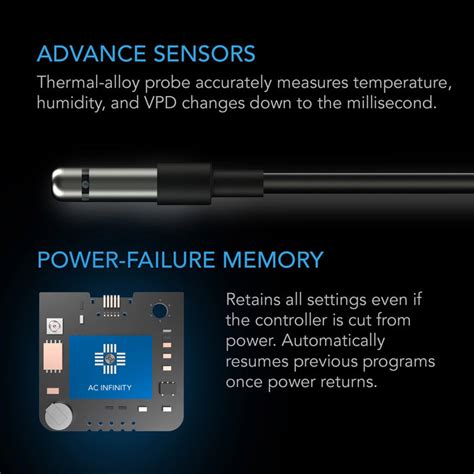 ADVANCE SENSORS

Thermal-alloy probe accurately measures temperature, humidity, and VPD changes down to the millisecond.

POWER-FAILURE MEMORY

AC INFINITY

Retains all settings even if the controller is cut from power. Automatically resumes previous programs once power returns.