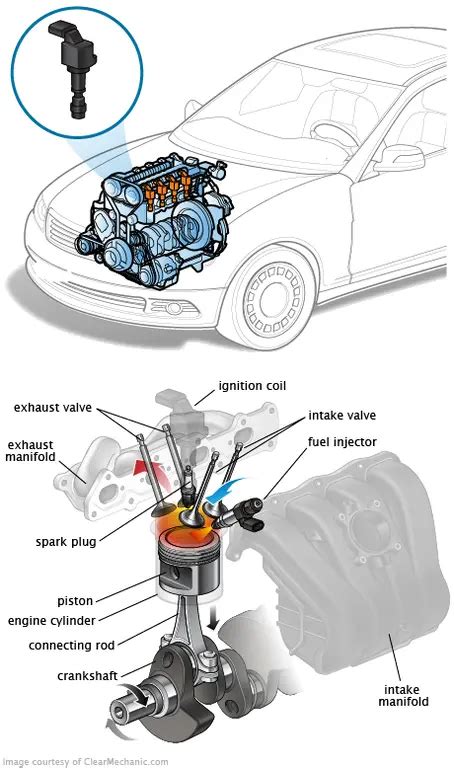 ignition coil
exhaust valve
intake valve
exhaust manifold
fuel injector
spark plug
piston
engine cylinder
connecting rod
crankshaft
intake manifold

Image courtesy of ClearMechanic.com