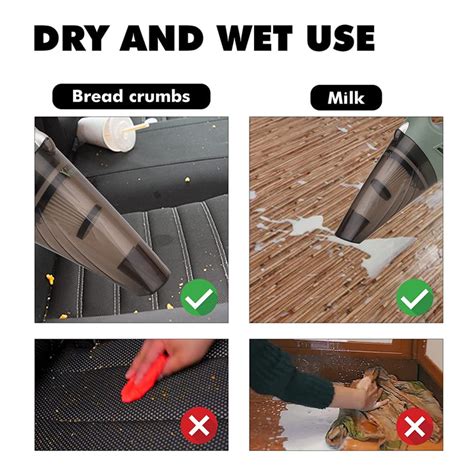 DRY AND WET USE

Bread crumbs

Milk