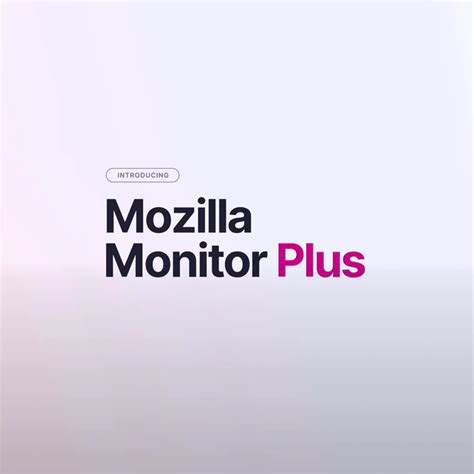 INTRODUCING

Mozilla Monitor Plus