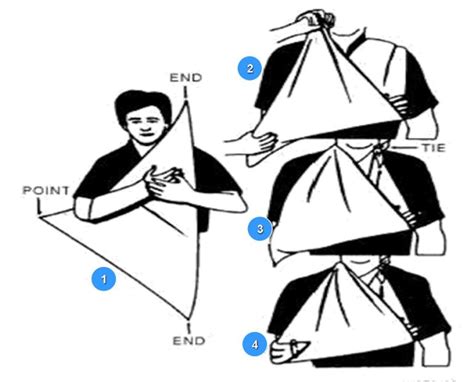 END
POINT
1
END
2
TIE
3
4