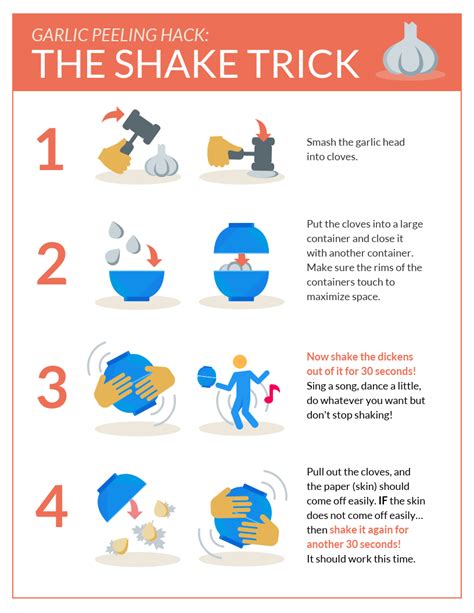 GARLIC PEELING HACK:
THE SHAKE TRICK

1

Smash the garlic head into cloves.

2

Put the cloves into a large container and close it with another container. Make sure the rims of the containers touch to maximize space.

3

Now shake the dickens out of it for 30 seconds! Sing a song, dance a little, do whatever you want but don't stop shaking!

4

Pull out the cloves, and the paper (skin) should come off easily. IF the skin does not come off easily… then shake it again for another 30 seconds! It should work this time.