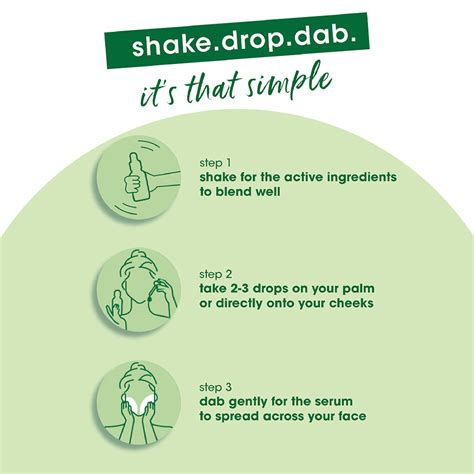 shake.drop.dab.

it's that simple

step 1
shake for the active ingredients to blend well

step 2
take 2-3 drops on your palm or directly onto your cheeks

step 3
dab gently for the serum to spread across your face