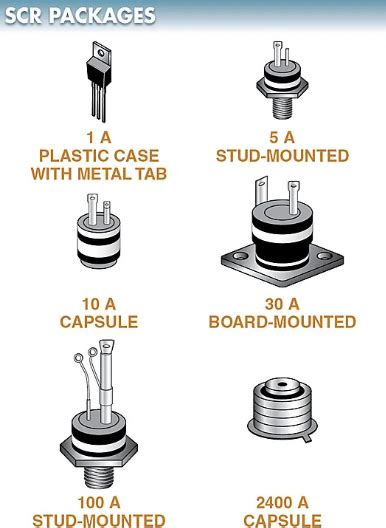 SCR PACKAGES

1 A
PLASTIC CASE
WITH METAL TAB

5 A
STUD-MOUNTED

10 A
CAPSULE

30 A
BOARD-MOUNTED

100 A
STUD-MOUNTED

2400 A
CAPSULE