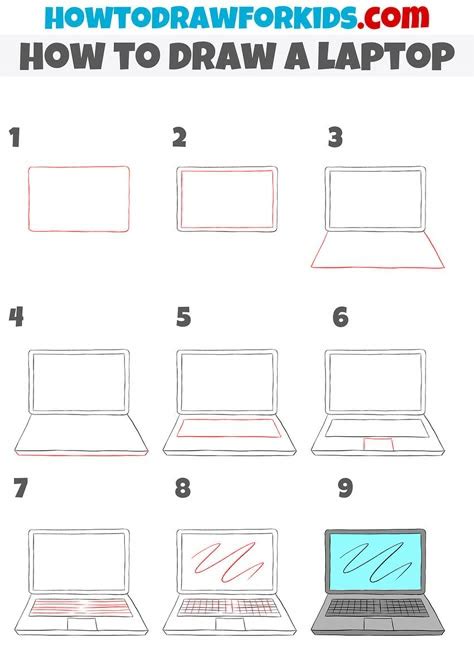 HOWTODRAWFORKIDS.com
HOW TO DRAW A LAPTOP

1

2

3

4

5

6

7

8

9