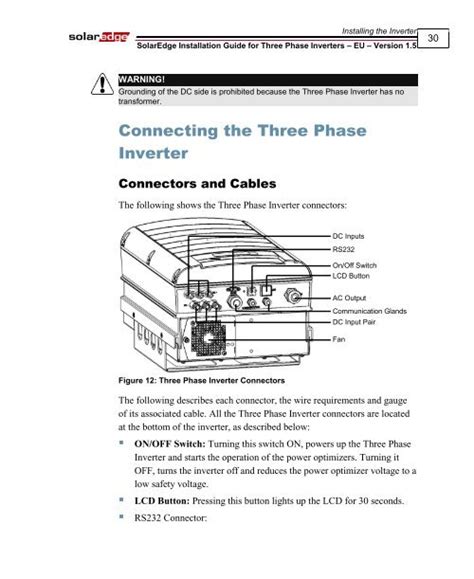 solaredge

Installing the Inverter

30

SolarEdge Installation Guide for Three Phase Inverters – EU – Version 1.5

WARNING!
Grounding of the DC side is prohibited because the Three Phase Inverter has no transformer.

Connecting the Three Phase Inverter

Connectors and Cables

The following shows the Three Phase Inverter connectors:

DC Inputs
RS232
On/Off Switch
LCD Button
AC Output
Communication Glands
DC Input Pair
Fan

Figure 12: Three Phase Inverter Connectors

The following describes each connector, the wire requirements and gauge of its associated cable. All the Three Phase Inverter connectors are located at the bottom of the inverter, as described below:

▪ ON/OFF Switch: Turning this switch ON, powers up the Three Phase Inverter and starts the operation of the power optimizers. Turning it OFF, turns the inverter off and reduces the power optimizer voltage to a low safety voltage.

▪ LCD Button: Pressing this button lights up the LCD for 30 seconds.

▪ RS232 Connector: