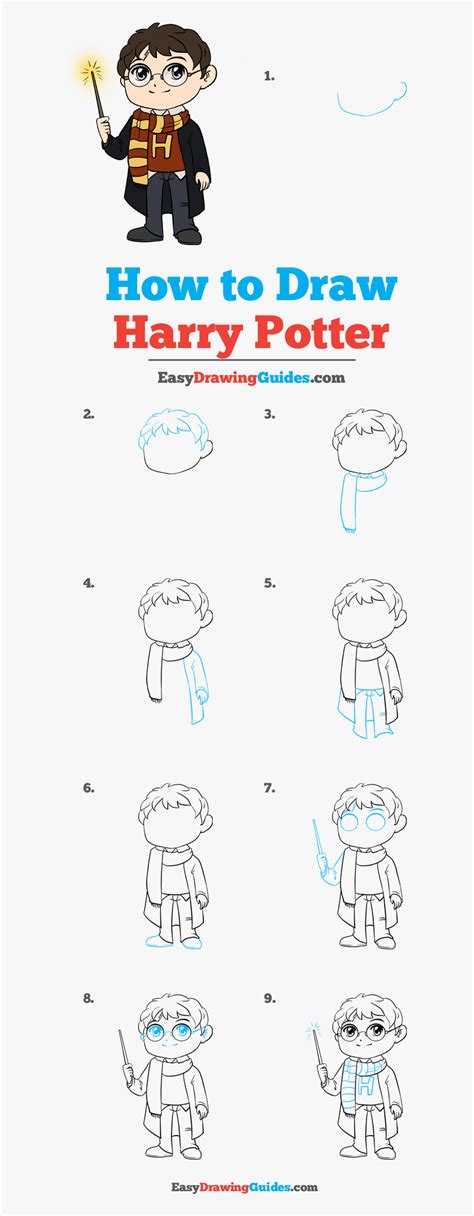 H

1.

How to Draw
Harry Potter

EasyDrawingGuides.com

2.

3.

4.

5.

6.

7.

8.

9.

H

EasyDrawingGuides.com