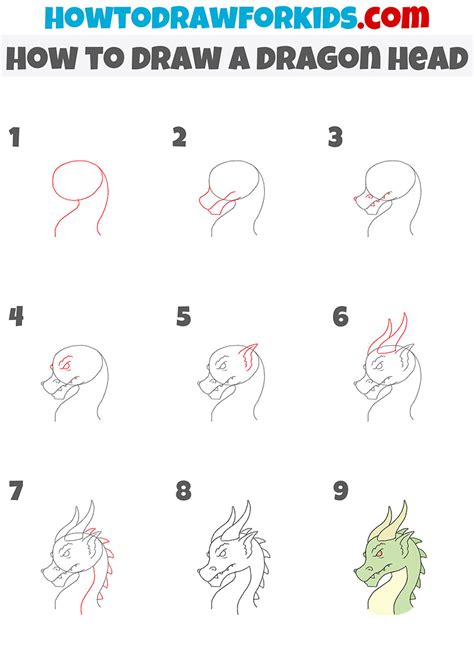 HOWTODRAWFORKIDS.com
HOW TO DRAW A DRAGON HEAD

1

2

3

4

5

6

7

8

9