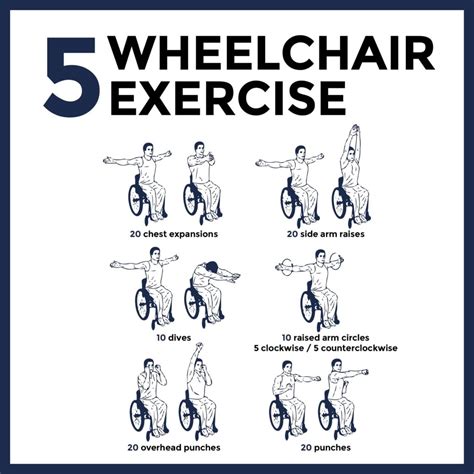 5 WHEELCHAIR EXERCISE

20 chest expansions

20 side arm raises

10 dives

10 raised arm circles
5 clockwise / 5 counterclockwise

20 overhead punches

20 punches