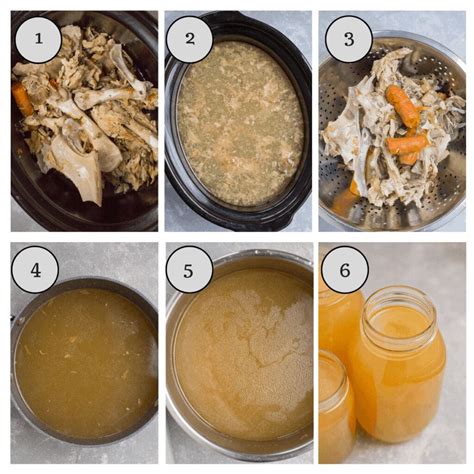 1

2

3

4

5

6