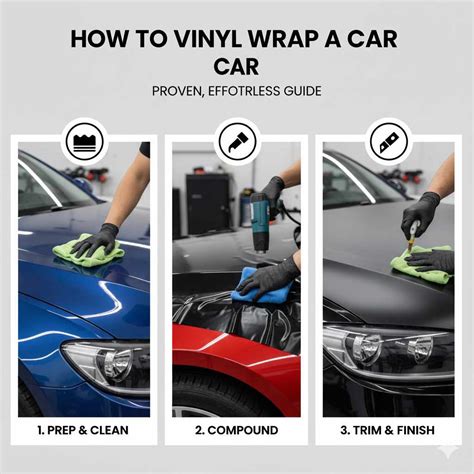 HOW TO VINYL WRAP A CAR CAR

PROVEN, EFFOTRLESS GUIDE

1. PREP & CLEAN

2. COMPOUND

3. TRIM & FINISH